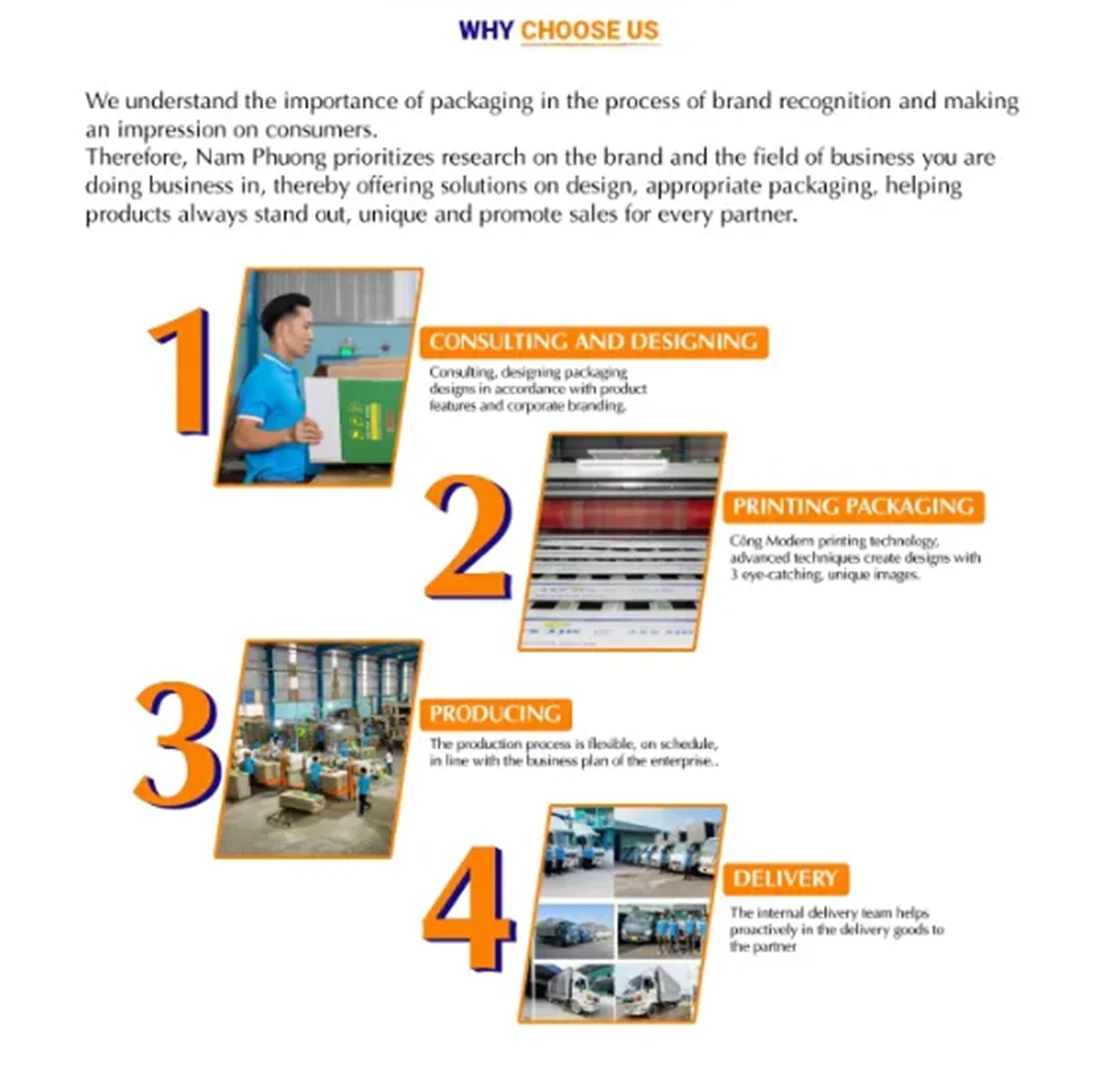 WHY CHOOSE US

We understand the importance of packaging in the process of brand recognition and making an impression on consumers.
Therefore, Nam Phuong prioritizes research on the brand and the field of business you are doing business in, thereby offering solutions on design, appropriate packaging, helping products always stand out, unique and promote sales for every partner.

1

CONSULTING AND DESIGNING

Consulting, designing packaging designs in accordance with product features and corporate branding.

2

PRINTING PACKAGING

Công Modern printing technology, advanced techniques create designs with 3 eye-catching, unique images.

3

PRODUCING

The production process is flexible, on schedule, in line with the business plan of the enterprise..

4

DELIVERY

The internal delivery team helps proactively in the delivery goods to the partner